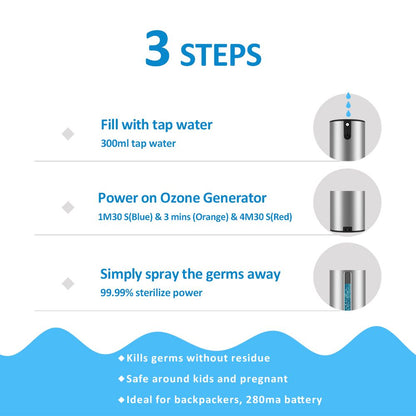 3 STEPS

Fill with tap water
300ml tap water

Power on Ozone Generator
1M30 S(Blue) & 3 mins (Orange) & 4M30 S(Red)

Simply spray the germs away
99.99% sterilize power

◆Kills germs without residue
◆Safe around kids and pregnant
◆Ideal for backpackers, 280ma battery